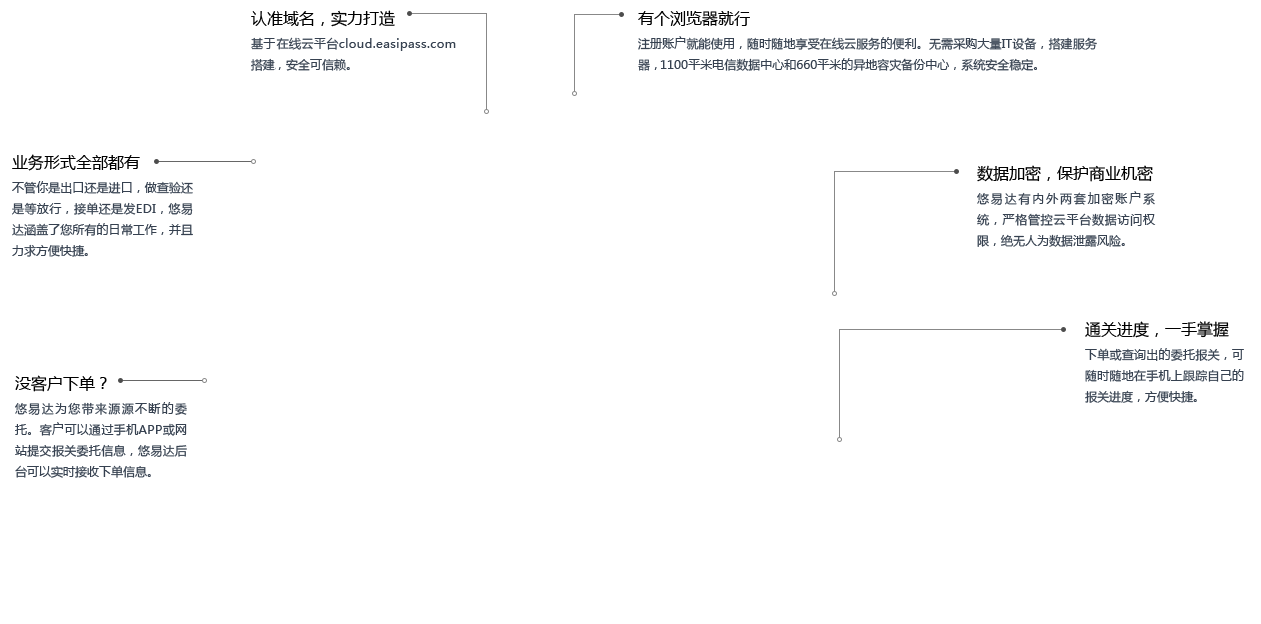 认准域名，实力打造

基于在线云平台cloud.easipass.com搭建，安全可信赖。

有个浏览器就行

注册账户就能使用，随时随地享受在线云服务的便利。无需采购大量IT设备，搭建服务器，1100平米电信数据中心和660平米的异地容灾备份中心，系统安全稳定。

业务形式全部都有

不管你是出口还是进口，做查验还是等放行，接单还是发EDI，悠易达涵盖了您所有的日常工作，并且力求方便快捷。

数据加密，保护商业机密

悠易达有内外两套加密账户系统，严格管控云平台数据访问权限，绝无人为数据泄露风险。

通关进度，一手掌握

下单或查询出的委托报关，可随时随地在手机上跟踪自己的报关进度，方便快捷。

没客户下单？

悠易达为您带来源源不断的委托。客户可以通过手机APP或网站提交报关委托信息，悠易达后台可以实时接收下单信息。